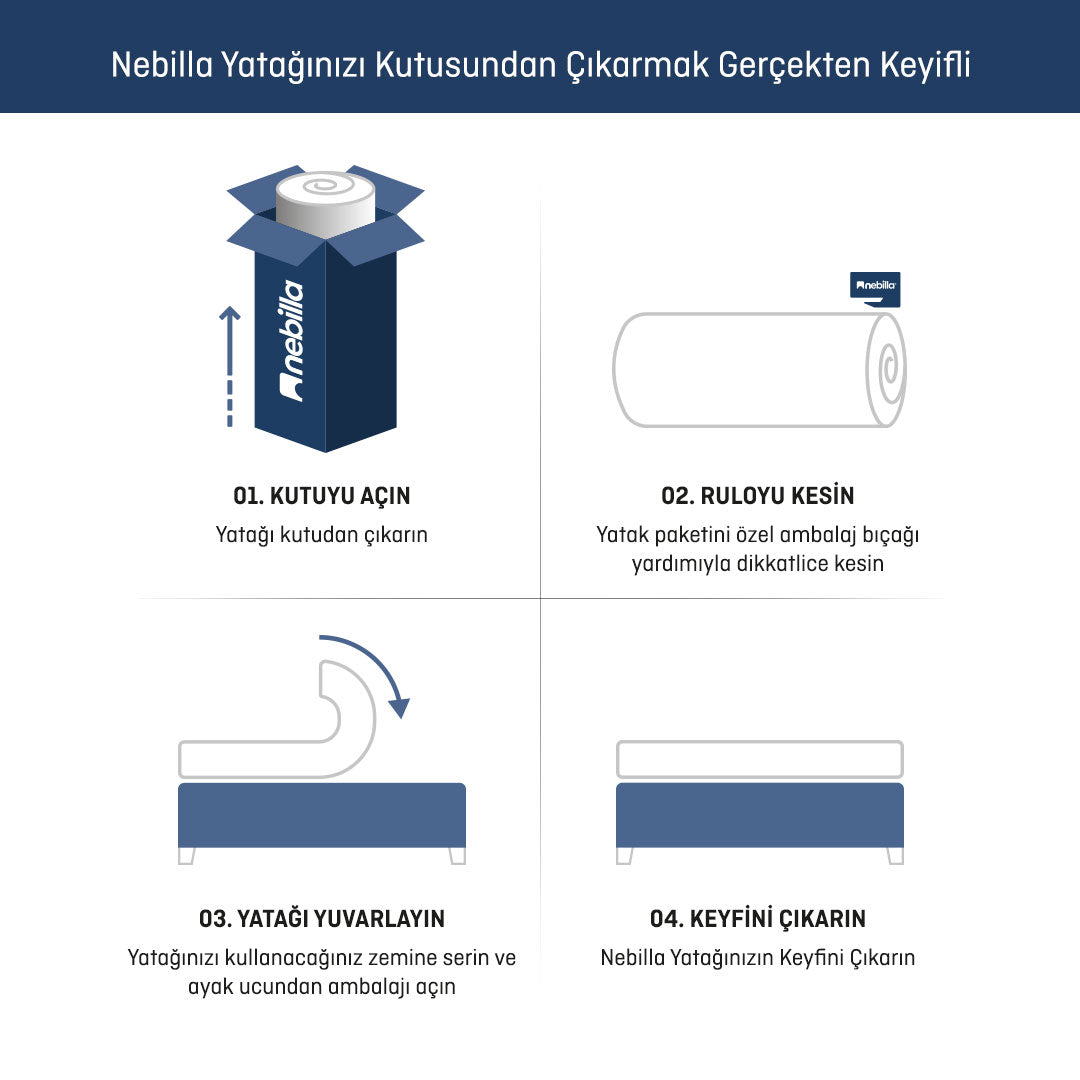 Nebilla Yatağınızı Kutusundan Çıkarmak Gerçekten Keyifli

nebilla

01. KUTUYU AÇIN

Yatağı kutudan çıkarın

nebilla

02. RULOYU KESİN

Yatak paketini özel ambalaj bıçağı yardımıyla dikkatlice kesin

03. YATAĞI YUVARLAYIN

Yatağınızı kullanacağınız zemine serin ve ayak ucundan ambalajı açın

04. KEYFİNİ ÇIKARIN

Nebilla Yatağınızın Keyfini Çıkarın